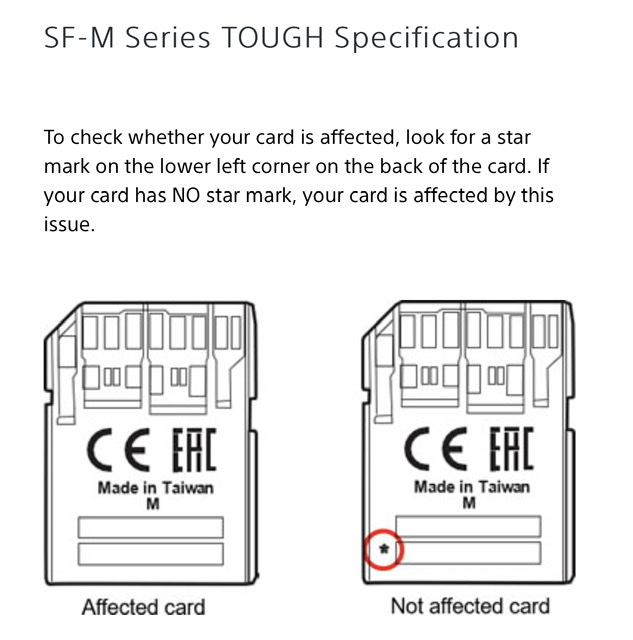 SF-M Series TOUGH Specification

To check whether your card is affected, look for a star mark on the lower left corner on the back of the card. If your card has NO star mark, your card is affected by this issue.

CE EAC
Made in Taiwan
M

Affected card

CE EAC
Made in Taiwan
M
*

Not affected card