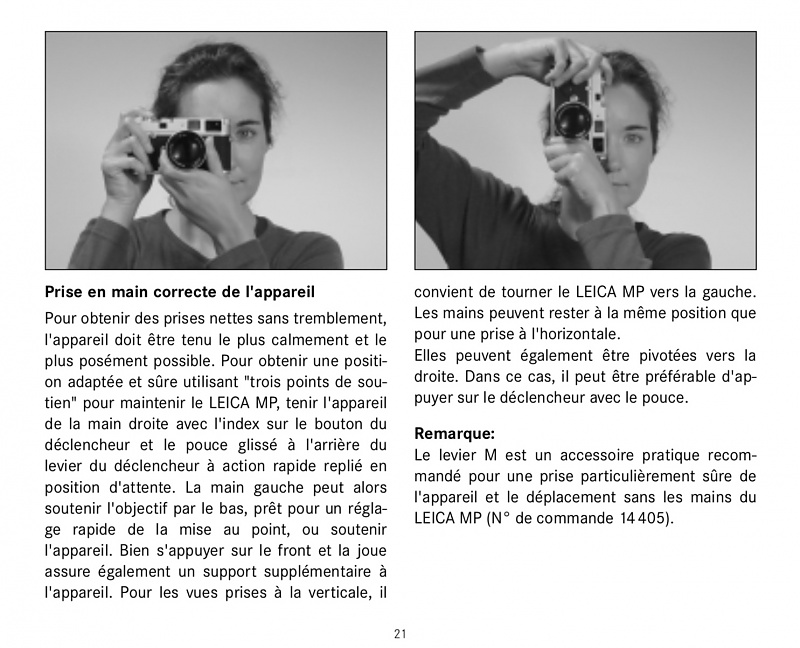 **Prise en main correcte de l'appareil**

Pour obtenir des prises nettes sans tremblement, l'appareil doit être tenu le plus calmement et le plus posément possible. Pour obtenir une position adaptée et sûre utilisant "trois points de soutien" pour maintenir le LEICA MP, tenir l'appareil de la main droite avec l'index sur le bouton du déclencheur et le pouce glissé à l'arrière du levier du déclencheur à action rapide replié en position d'attente. La main gauche peut alors soutenir l'objectif par le bas, prêt pour un réglage rapide de la mise au point, ou soutenir l'appareil. Bien s'appuyer sur le front et la joue assure également un support supplémentaire à l'appareil. Pour les vues prises à la verticale, il convient de tourner le LEICA MP vers la gauche. Les mains peuvent rester à la même position que pour une prise à l'horizontale.
Elles peuvent également être pivotées vers la droite. Dans ce cas, il peut être préférable d'appuyer sur le déclencheur avec le pouce.

**Remarque:**
Le levier M est un accessoire pratique recommandé pour une prise particulièrement sûre de l'appareil et le déplacement sans les mains du LEICA MP (N° de commande 14 405).

21