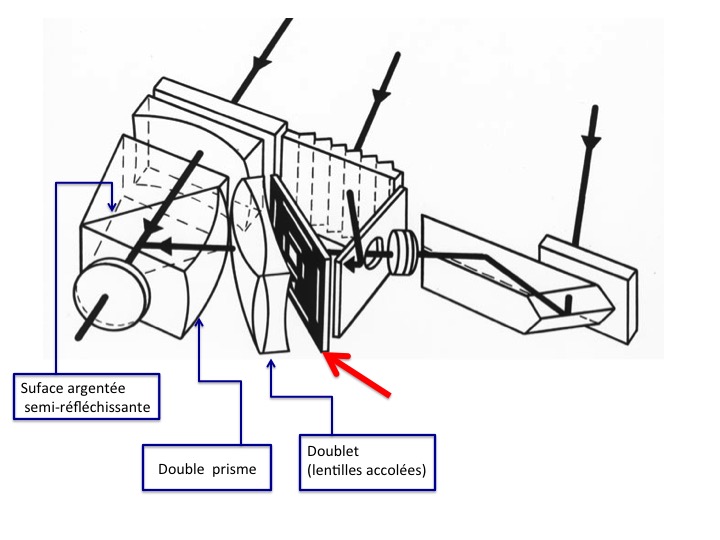 Suface argentée
semi-réfléchissante

Double prisme

Doublet
(lentilles accolées)